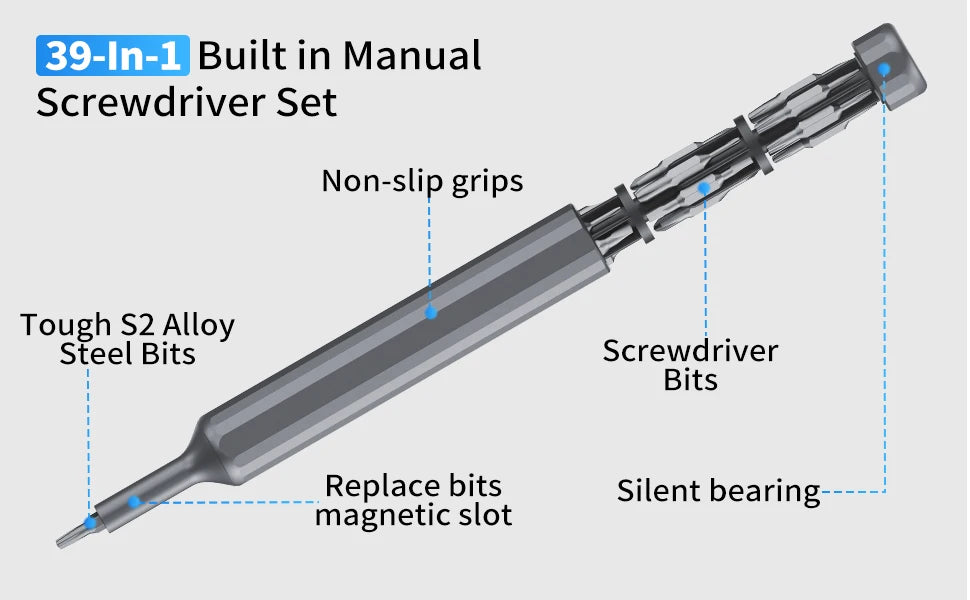 39-In-1 Built in Manual Screwdriver Set

Non-slip grips

Tough S2 Alloy Steel Bits

Screwdriver Bits

Replace bits magnetic slot

Silent bearing