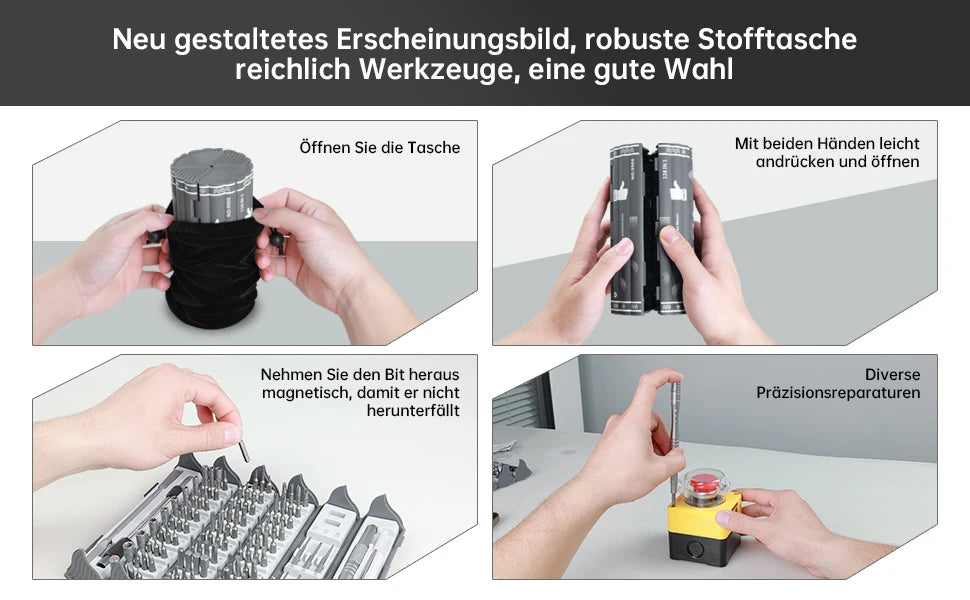 Neu gestaltetes Erscheinungsbild, robuste Stofftasche reichlich Werkzeuge, eine gute Wahl

Öffnen Sie die Tasche

Mit beiden Händen leicht andrücken und öffnen

Nehmen Sie den Bit heraus magnetisch, damit er nicht herunterfällt

Diverse Präzisionsreparaturen