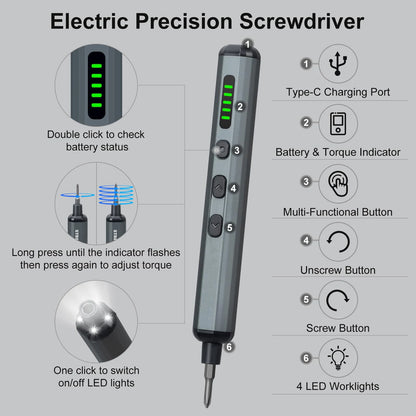 Electric Precision Screwdriver

Double click to check battery status

Long press until the indicator flashes then press again to adjust torque

One click to switch on/off LED lights

1
2
3
4
5
6

1 Type-C Charging Port

2 Battery & Torque Indicator

3 Multi-Functional Button

4 Unscrew Button

5 Screw Button

6 4 LED Worklights