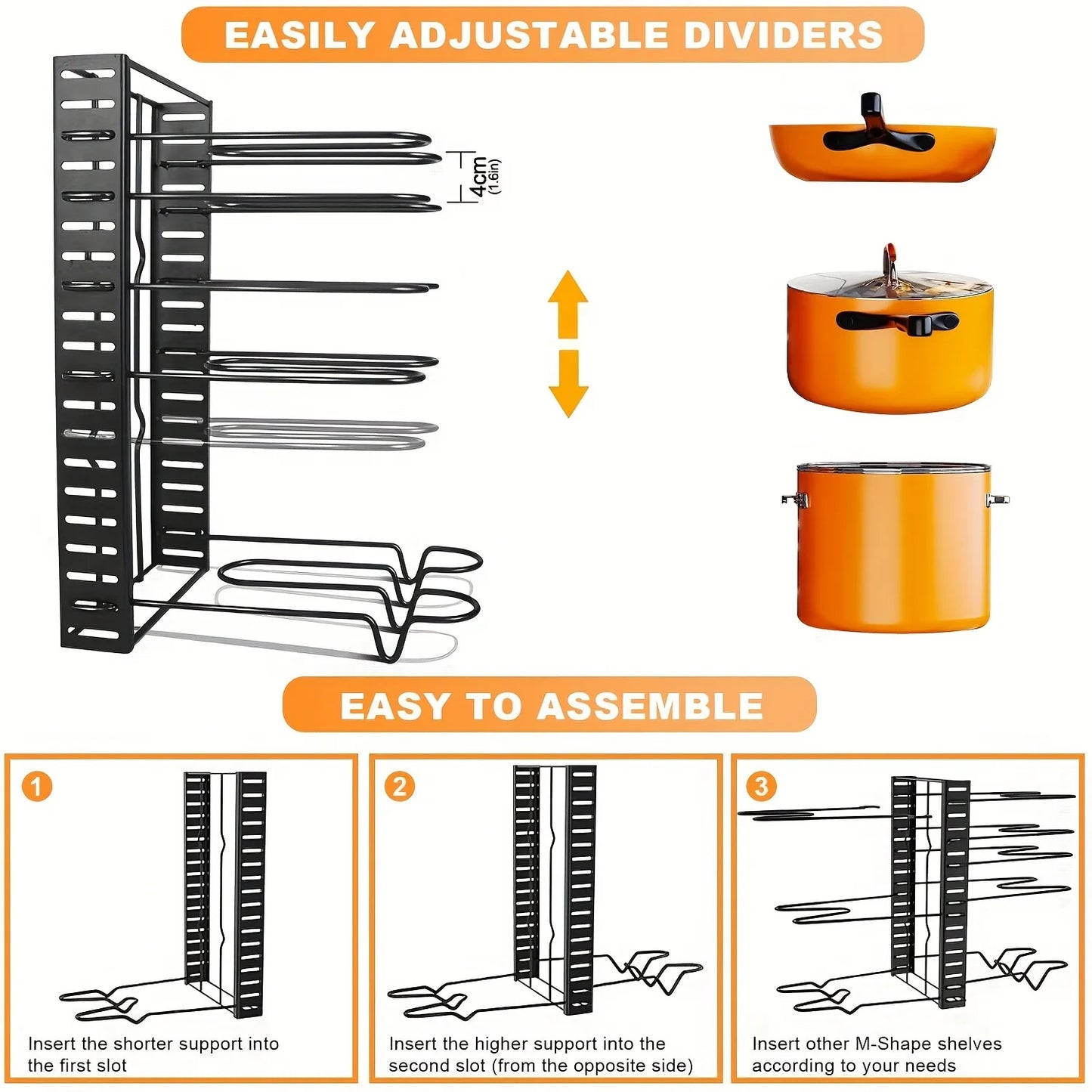 EASILY ADJUSTABLE DIVIDERS

4cm
(1.6in)

EASY TO ASSEMBLE

1
Insert the shorter support into the first slot

2
Insert the higher support into the second slot (from the opposite side)

3
Insert other M-Shape shelves according to your needs