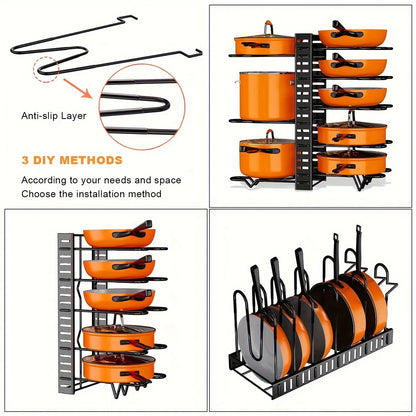 Anti-slip Layer

3 DIY METHODS

According to your needs and space
Choose the installation method