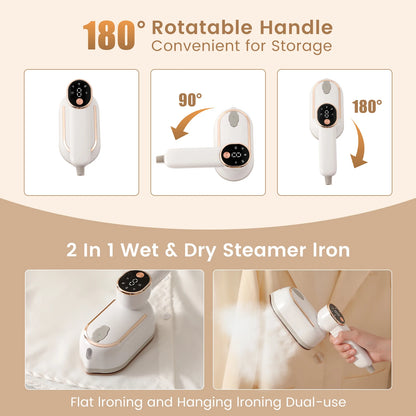 180° Rotatable Handle
Convenient for Storage

90°

180°

2 In 1 Wet & Dry Steamer Iron

Flat Ironing and Hanging Ironing Dual-use