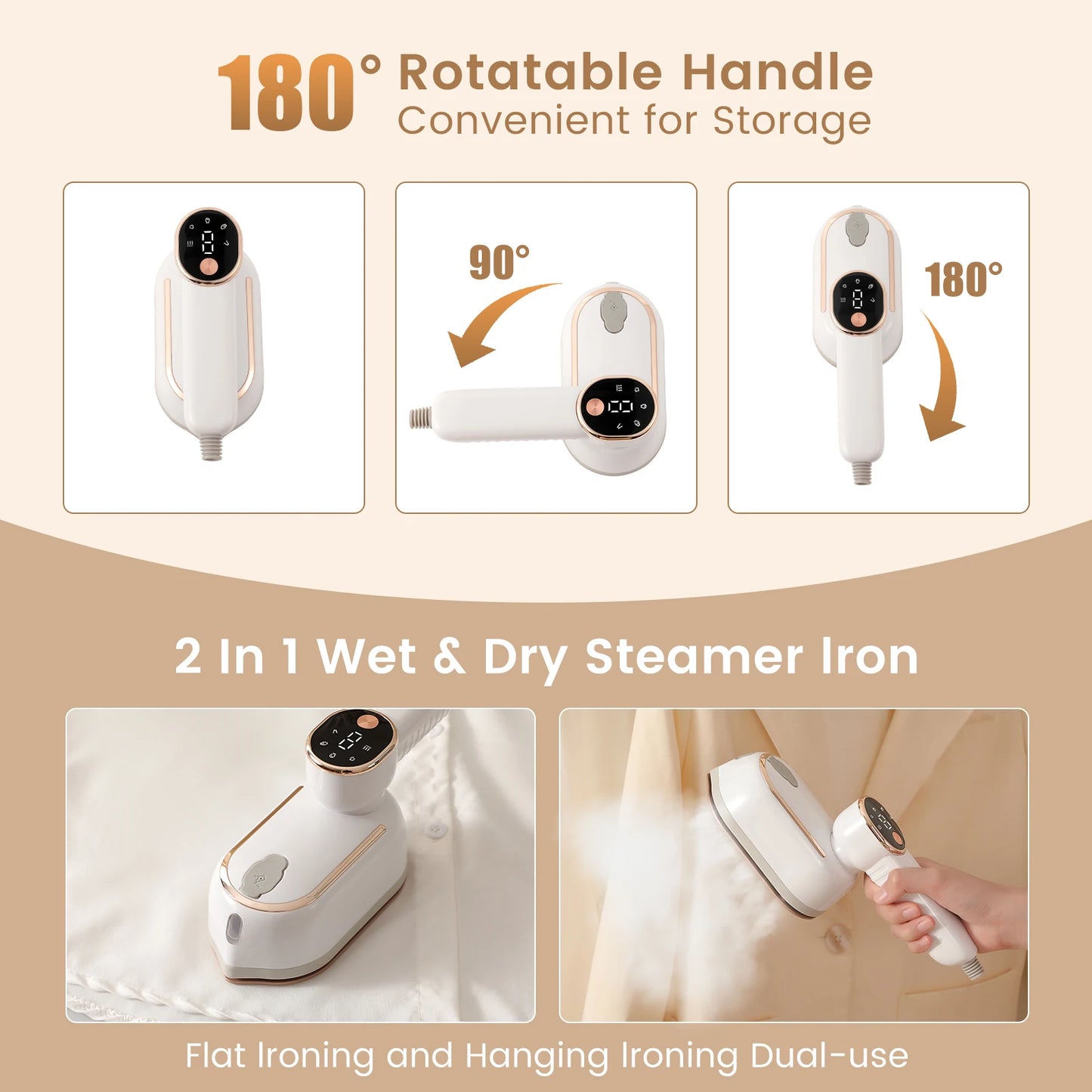 180° Rotatable Handle
Convenient for Storage

90°

180°

2 In 1 Wet & Dry Steamer Iron

Flat Ironing and Hanging Ironing Dual-use