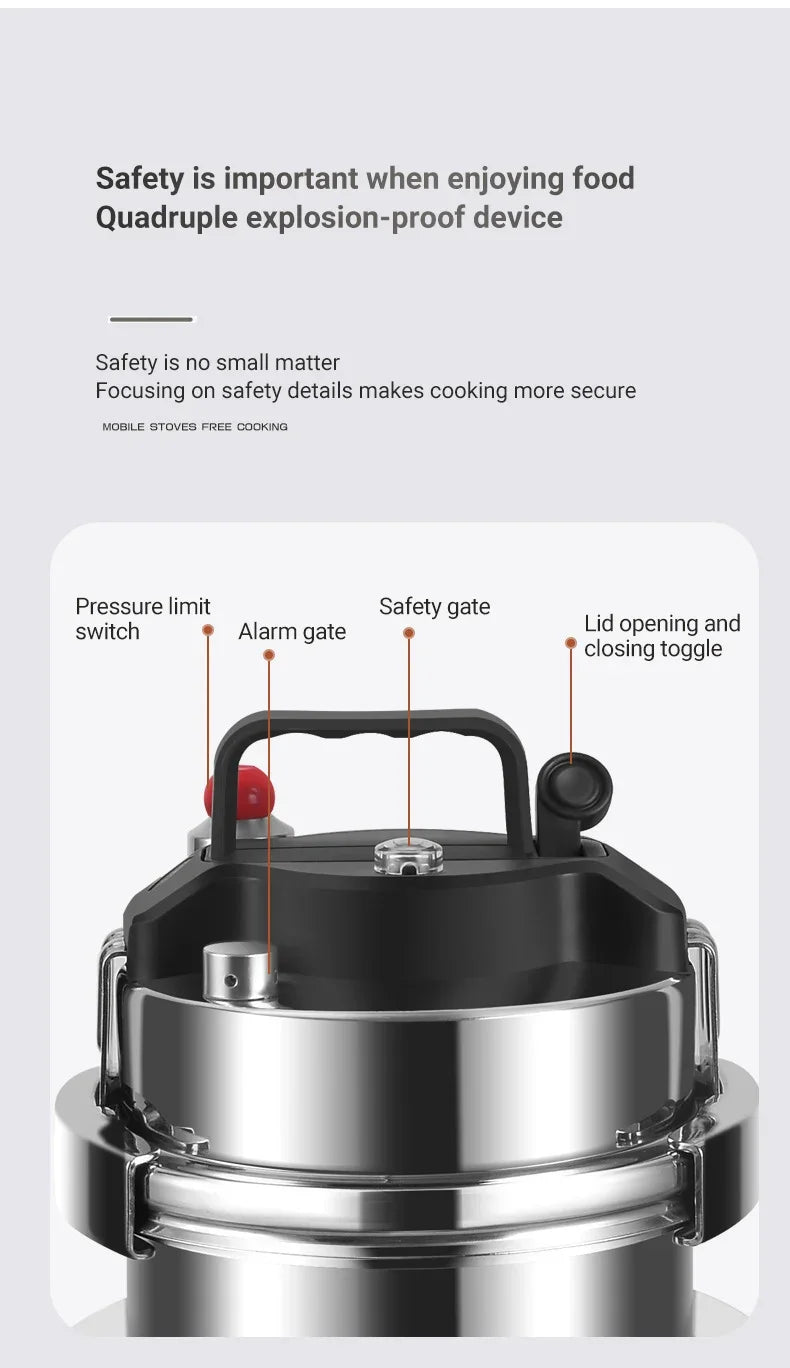 Safety is important when enjoying food
Quadruple explosion-proof device

Safety is no small matter
Focusing on safety details makes cooking more secure
MOBILE STOVES FREE COOKING

Pressure limit switch

Alarm gate

Safety gate

Lid opening and closing toggle