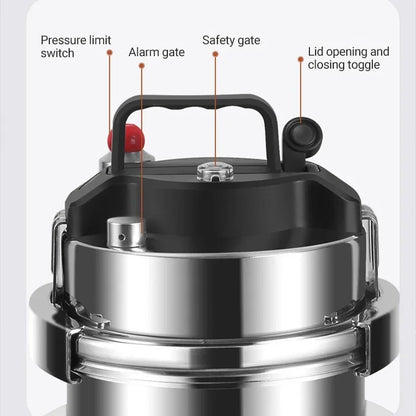 Pressure limit switch

Alarm gate

Safety gate

Lid opening and closing toggle