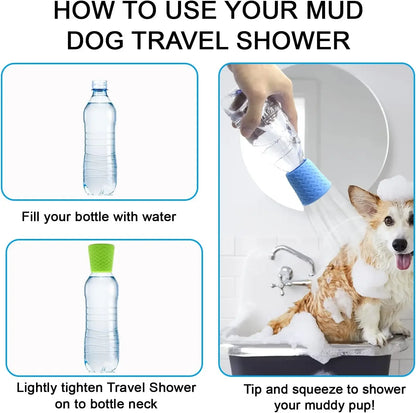 HOW TO USE YOUR MUD DOG TRAVEL SHOWER

Fill your bottle with water

Lightly tighten Travel Shower on to bottle neck

Tip and squeeze to shower your muddy pup!