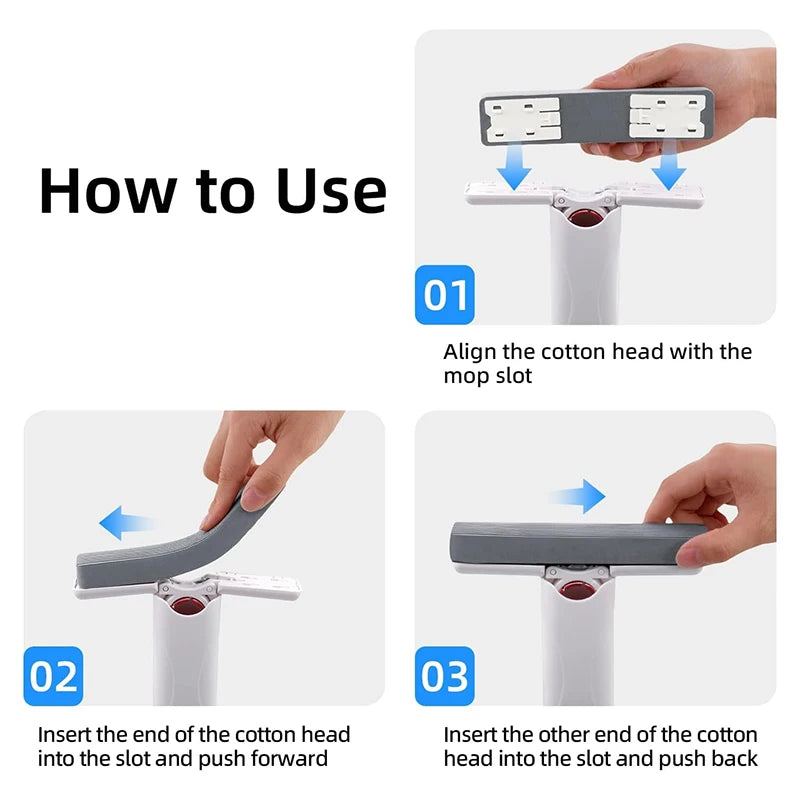 How to Use

01

Align the cotton head with the mop slot

02

Insert the end of the cotton head into the slot and push forward

03

Insert the other end of the cotton head into the slot and push back