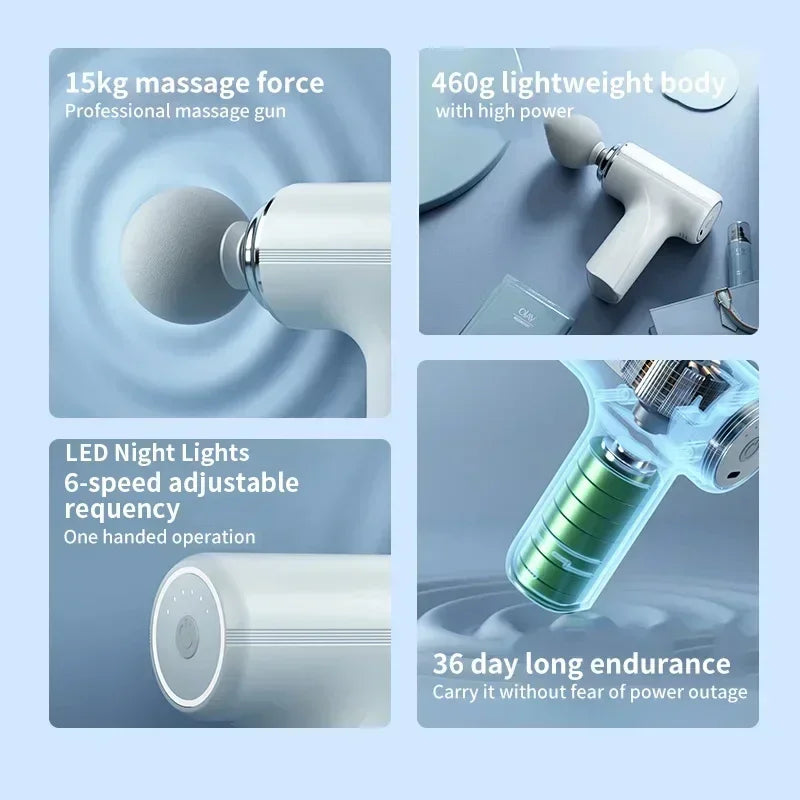 15kg massage force
Professional massage gun

460g lightweight body
with high power

LED Night Lights
6-speed adjustable requency
One handed operation

36 day long endurance
Carry it without fear of power outage