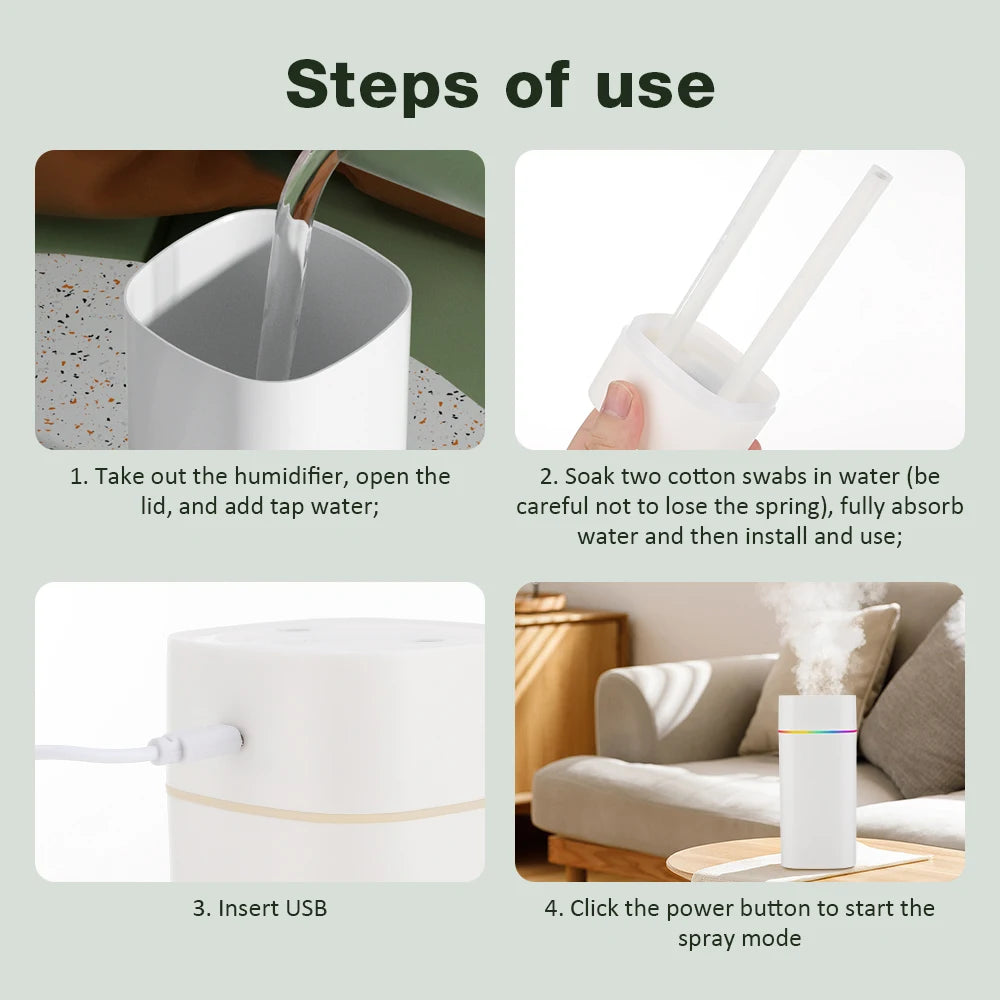 Steps of use

1. Take out the humidifier, open the lid, and add tap water;

2. Soak two cotton swabs in water (be careful not to lose the spring), fully absorb water and then install and use;

3. Insert USB

4. Click the power button to start the spray mode