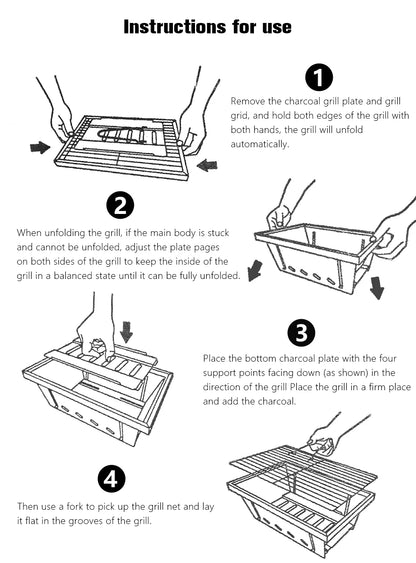 Instructions for use

1

Remove the charcoal grill plate and grill grid, and hold both edges of the grill with both hands, the grill will unfold automatically.

2

When unfolding the grill, if the main body is stuck and cannot be unfolded, adjust the plate pages on both sides of the grill to keep the inside of the grill in a balanced state until it can be fully unfolded.

3

Place the bottom charcoal plate with the four support points facing down (as shown) in the direction of the grill Place the grill in a firm place and add the charcoal.

4

Then use a fork to pick up the grill net and lay it flat in the grooves of the grill.