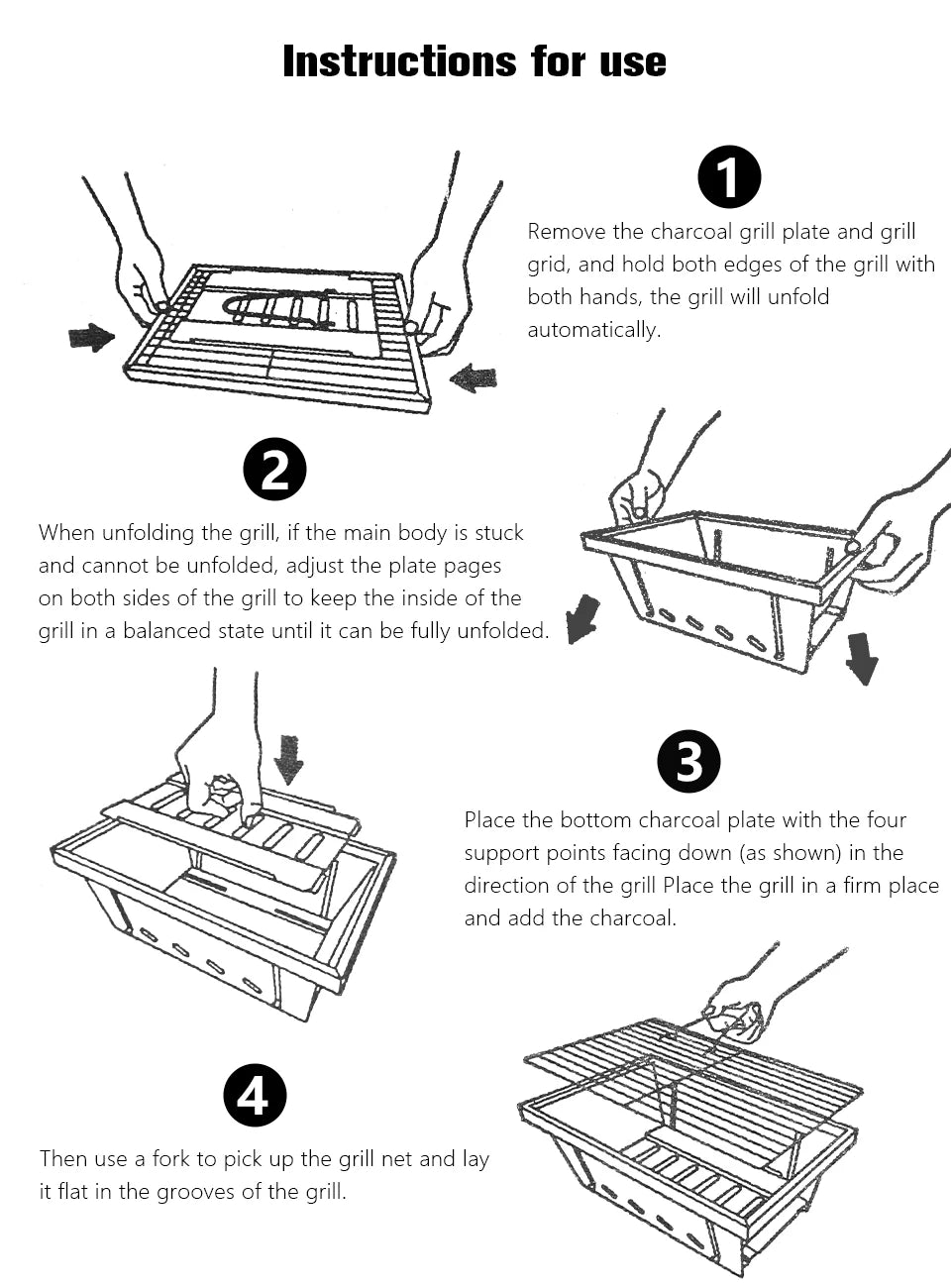 Instructions for use

1

Remove the charcoal grill plate and grill grid, and hold both edges of the grill with both hands, the grill will unfold automatically.

2

When unfolding the grill, if the main body is stuck and cannot be unfolded, adjust the plate pages on both sides of the grill to keep the inside of the grill in a balanced state until it can be fully unfolded.

3

Place the bottom charcoal plate with the four support points facing down (as shown) in the direction of the grill Place the grill in a firm place and add the charcoal.

4

Then use a fork to pick up the grill net and lay it flat in the grooves of the grill.