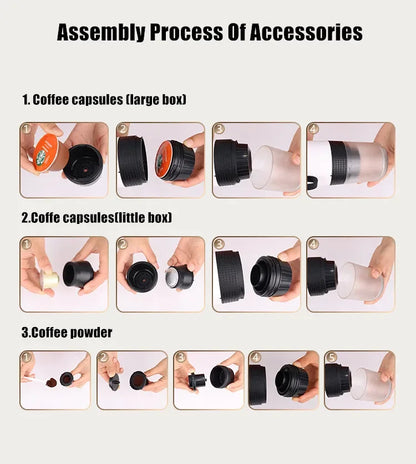 Assembly Process Of Accessories

1. Coffee capsules (large box)

1 2 3 4

2.Coffe capsules(little box)

1 2 3 4

3.Coffee powder

1 2 3 4 5