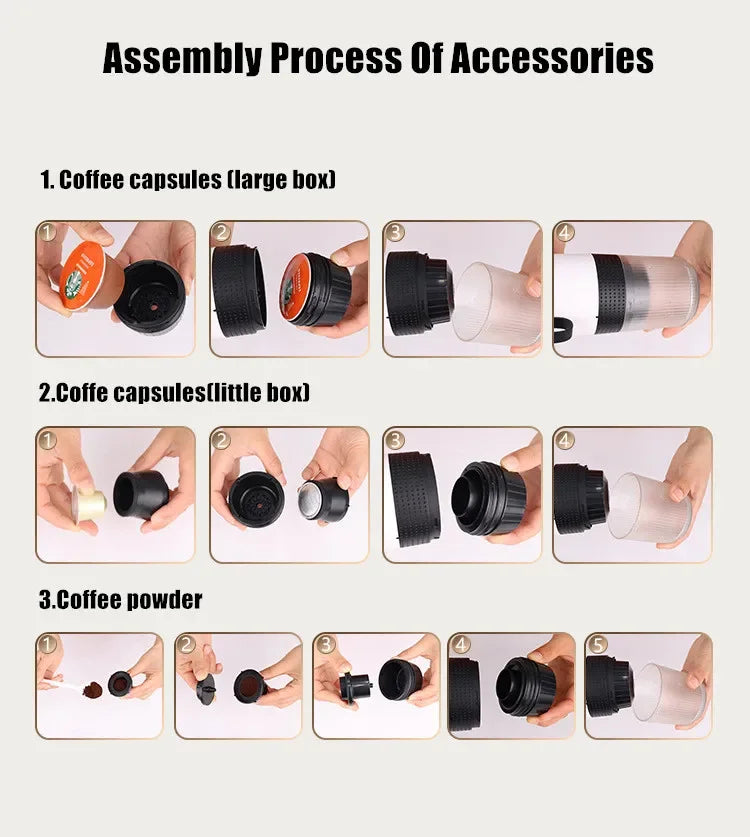 Assembly Process Of Accessories

1. Coffee capsules (large box)

1 2 3 4

2.Coffe capsules(little box)

1 2 3 4

3.Coffee powder

1 2 3 4 5