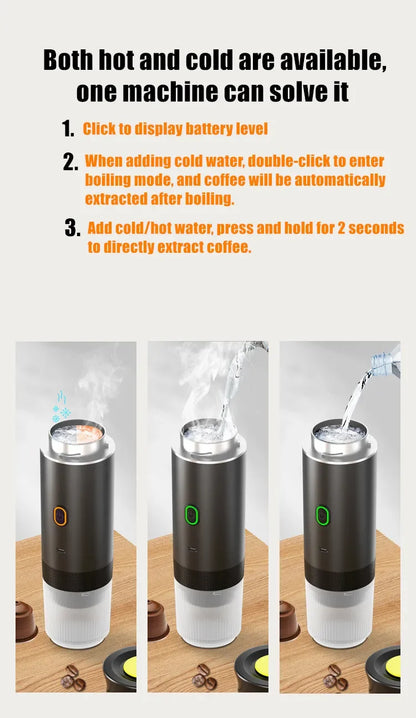 Both hot and cold are available, one machine can solve it

1. Click to display battery level

2. When adding cold water, double-click to enter boiling mode, and coffee will be automatically extracted after boiling.

3. Add cold/hot water, press and hold for 2 seconds to directly extract coffee.