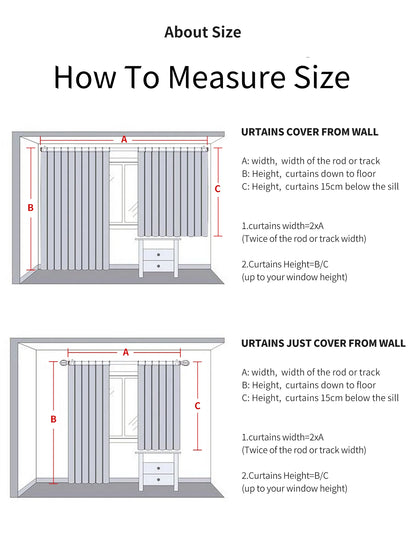 About Size

How To Measure Size

A

B

C

URTAINS COVER FROM WALL

A: width, width of the rod or track
B: Height, curtains down to floor
C: Height, curtains 15cm below the sill

1.curtains width=2xA
(Twice of the rod or track width)

2.Curtains Height=B/C
(up to your window height)

A

B

C

URTAINS JUST COVER FROM WALL

A: width, width of the rod or track
B: Height, curtains down to floor
C: Height, curtains 15cm below the sill

1.curtains width=2xA
(Twice of the rod or track width)

2.Curtains Height=B/C
(up to your window height)