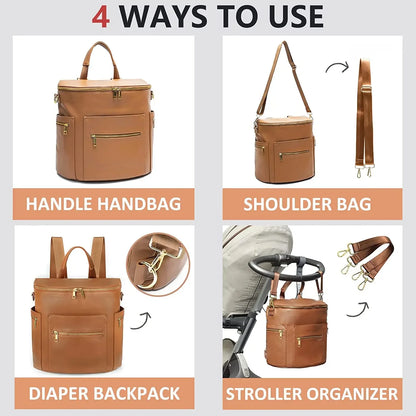 4 WAYS TO USE

HANDLE HANDBAG

SHOULDER BAG

DIAPER BACKPACK

STROLLER ORGANIZER