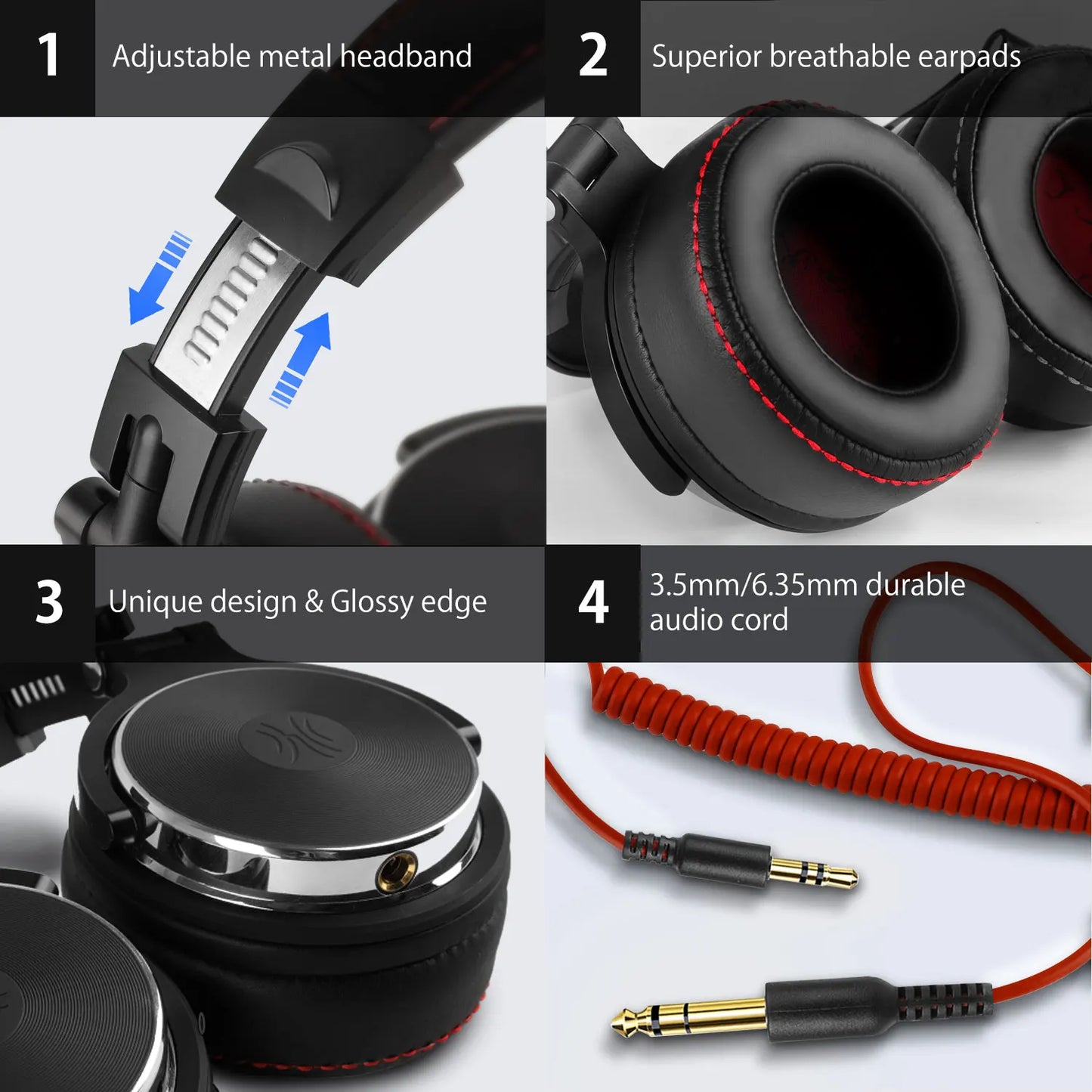 1 Adjustable metal headband

2 Superior breathable earpads

3 Unique design & Glossy edge

4 3.5mm/6.35mm durable audio cord