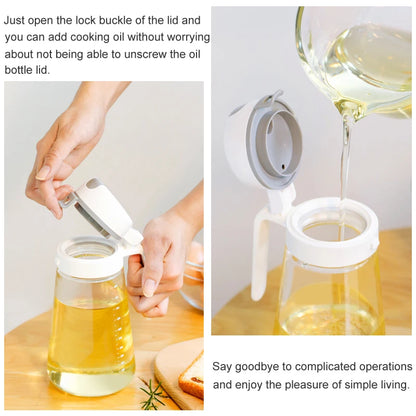 Just open the lock buckle of the lid and you can add cooking oil without worrying about not being able to unscrew the oil bottle lid.

Say goodbye to complicated operations and enjoy the pleasure of simple living.