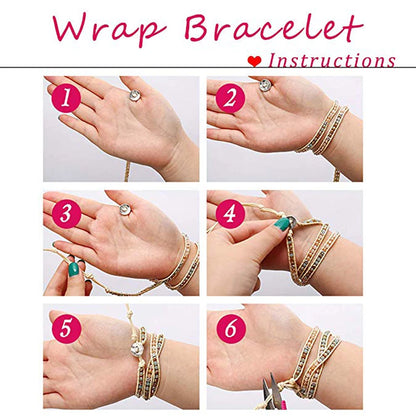 Wrap Bracelet

Instructions

1

2

3

4

5

6