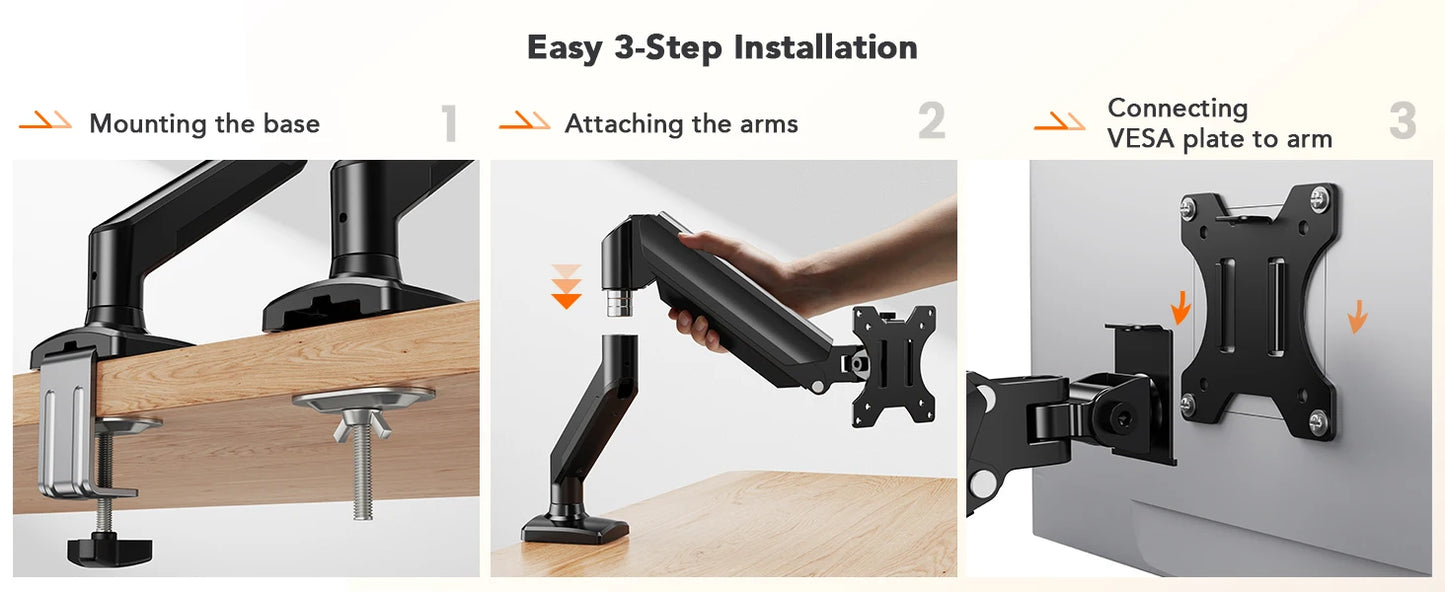 Easy 3-Step Installation

Mounting the base 1

Attaching the arms 2

Connecting VESA plate to arm 3