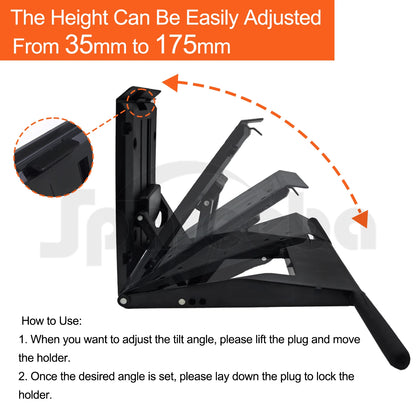 The Height Can Be Easily Adjusted
From 35mm to 175mm

How to Use:

1. When you want to adjust the tilt angle, please lift the plug and move the holder.

2. Once the desired angle is set, please lay down the plug to lock the holder.