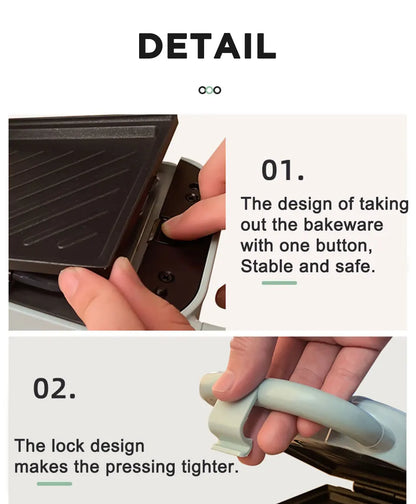 DETAIL

01.

The design of taking out the bakeware with one button, Stable and safe.

02.

The lock design makes the pressing tighter.