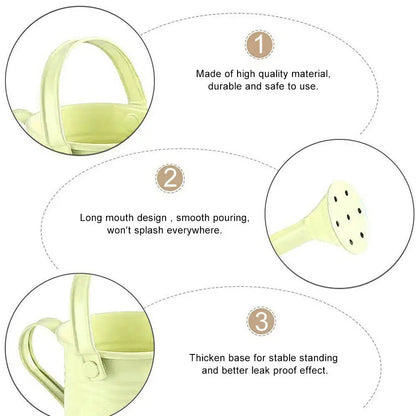 1

Made of high quality material, durable and safe to use.

2

Long mouth design , smooth pouring, won't splash everywhere.

3

Thicken base for stable standing and better leak proof effect.