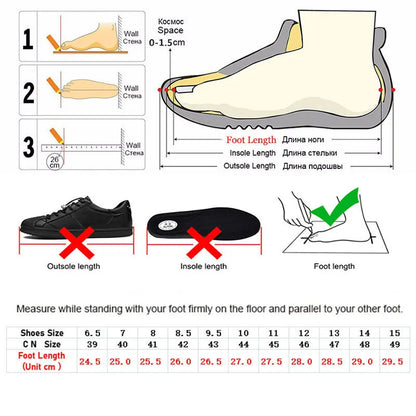 1
Wall
Стена

2
Wall
Стена

3
Wall
Стена
26 cm

Космос
Space
0-1.5cm

Foot Length Длина ноги
Insole Length Длина стельки
Outsole Length Длина подошвы

Outsole length

Insole length

Foot length

Measure while standing with your foot firmly on the floor and parallel to your other foot.

| Shoes Size | 6.5 | 7 | 8 | 8.5 | 9.5 | 10 | 11 | 12 | 13 | 14 | 15 |
|---|---|---|---|---|---|---|---|---|---|---|---|
| C N Size | 39 | 40 | 41 | 42 | 43 | 44 | 45 | 46 | 47 | 48 | 49 |
| Foot Length (Unit cm ) | 24.5 | 25.0 | 25.5 | 26.0 | 26.5 | 27.0 | 27.5 | 28.0 | 28.5 | 29.0 | 29.5 |