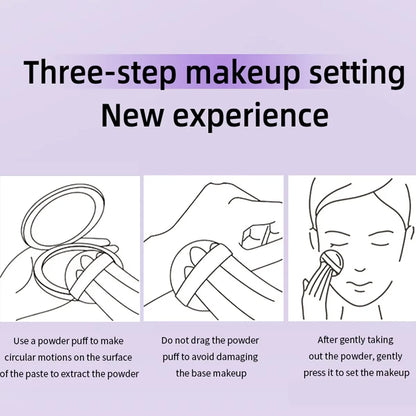 Three-step makeup setting
New experience

Use a powder puff to make circular motions on the surface of the paste to extract the powder

Do not drag the powder puff to avoid damaging the base makeup

After gently taking out the powder, gently press it to set the makeup