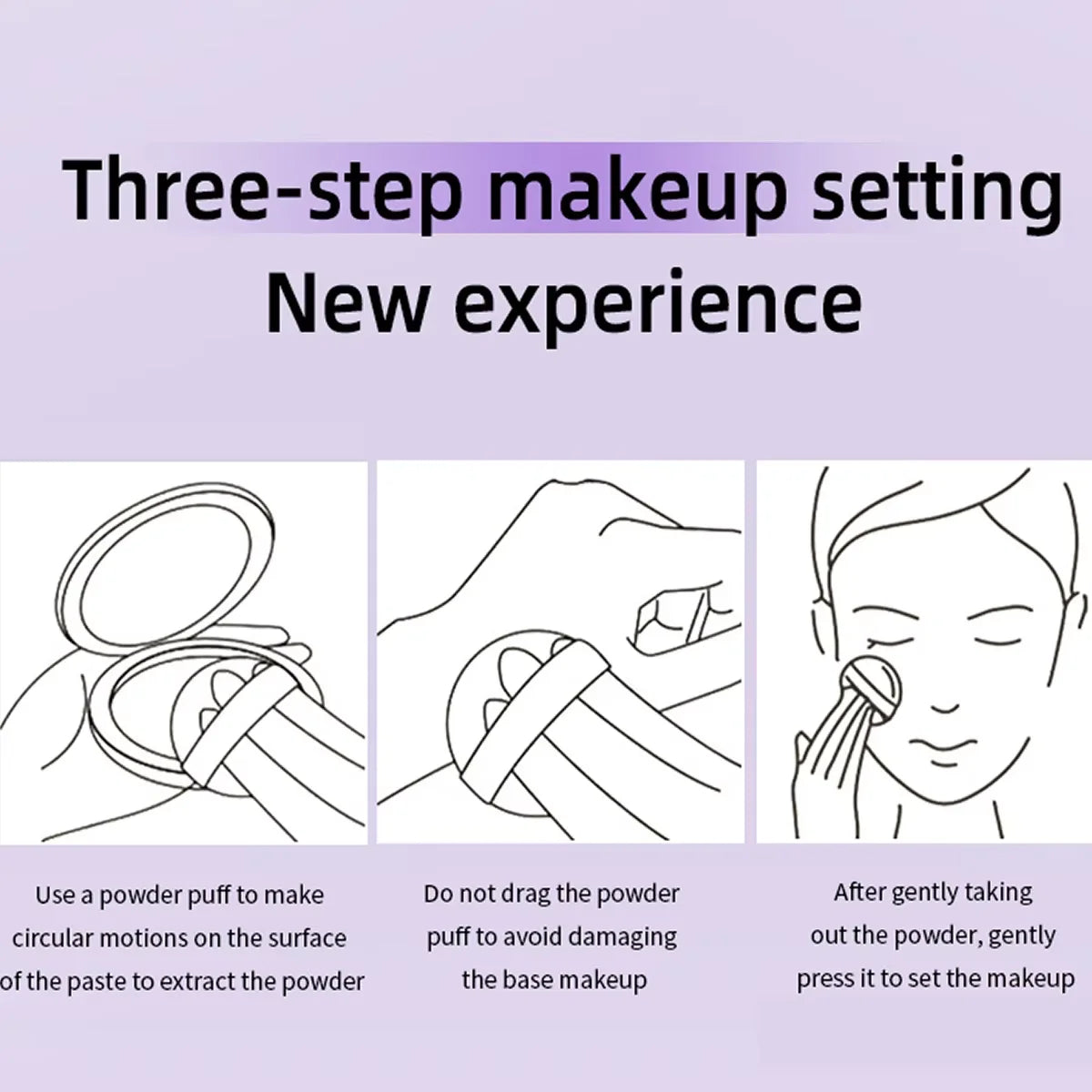 Three-step makeup setting
New experience

Use a powder puff to make circular motions on the surface of the paste to extract the powder

Do not drag the powder puff to avoid damaging the base makeup

After gently taking out the powder, gently press it to set the makeup