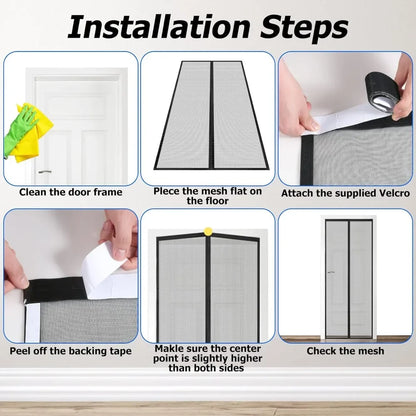 Installation Steps

Clean the door frame

Plece the mesh flat on the floor

Attach the supplied Velcro

Peel off the backing tape

Makle sure the center point is slightly higher than both sides

Check the mesh