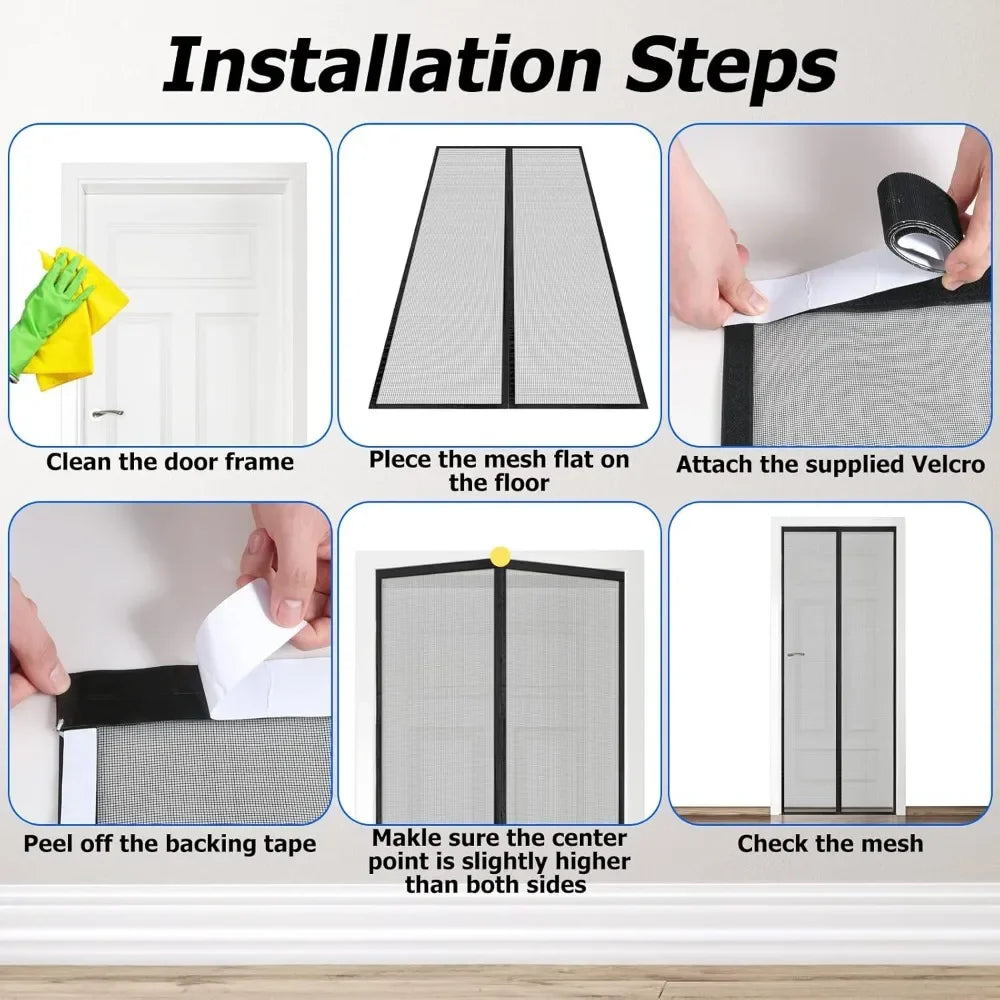 Installation Steps

Clean the door frame

Plece the mesh flat on the floor

Attach the supplied Velcro

Peel off the backing tape

Makle sure the center point is slightly higher than both sides

Check the mesh