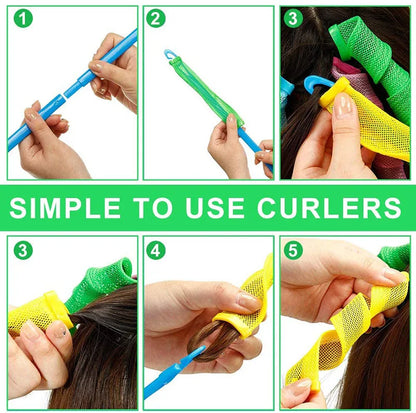 1

2

3

SIMPLE TO USE CURLERS

3

4

5