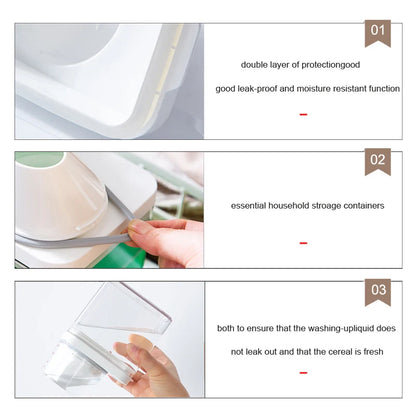 01

double layer of protectiongood

good leak-proof and moisture resistant function

02

essential household stroage containers

03

both to ensure that the washing-upliquid does

not leak out and that the cereal is fresh