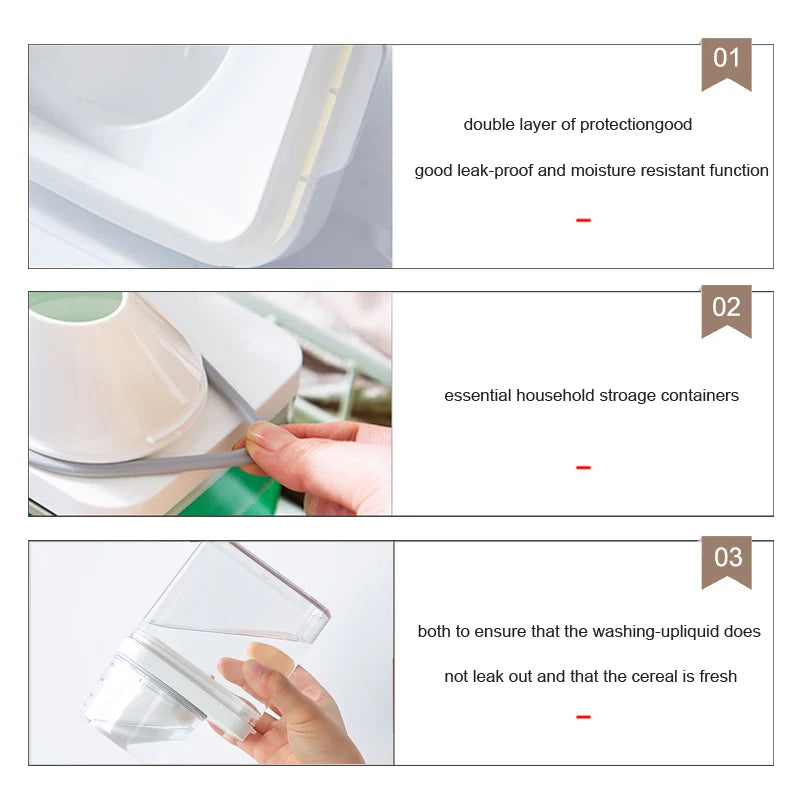 01

double layer of protectiongood

good leak-proof and moisture resistant function

02

essential household stroage containers

03

both to ensure that the washing-upliquid does

not leak out and that the cereal is fresh