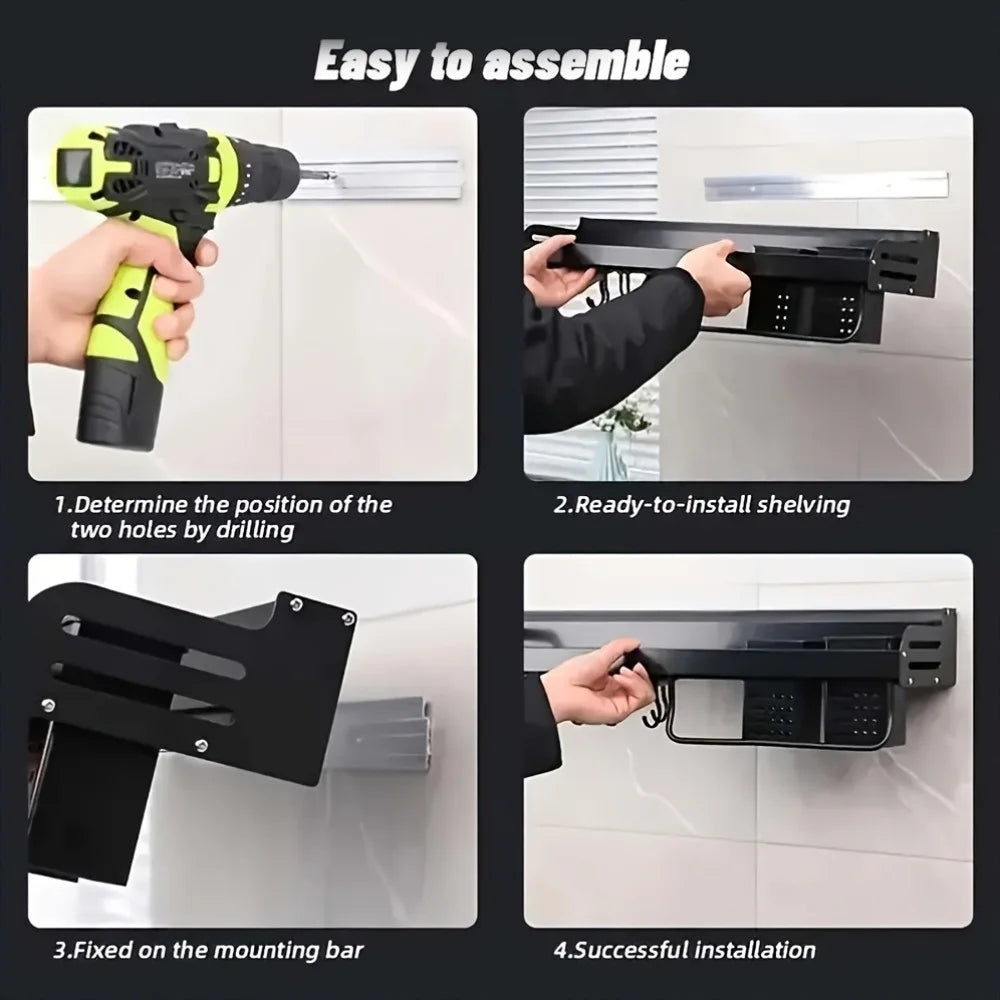 Easy to assemble

1.Determine the position of the two holes by drilling

2.Ready-to-install shelving

3.Fixed on the mounting bar

4.Successful installation