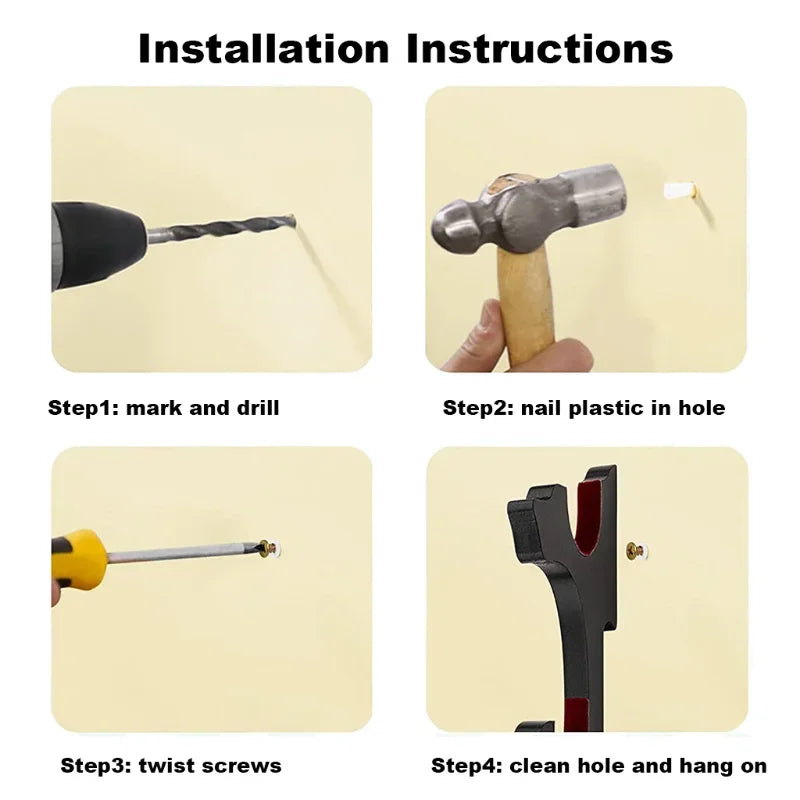 Installation Instructions

Step1: mark and drill

Step2: nail plastic in hole

Step3: twist screws

Step4: clean hole and hang on