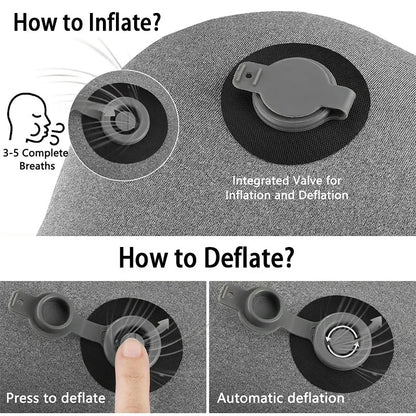 How to Inflate?

3-5 Complete Breaths

Integrated Valve for Inflation and Deflation

How to Deflate?

Press to deflate

Automatic deflation