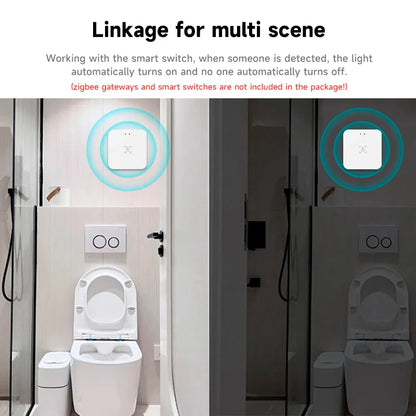 Linkage for multi scene

Working with the smart switch, when someone is detected, the light automatically turns on and no one automatically turns off.

(zigbee gateways and smart switches are not included in the package!)