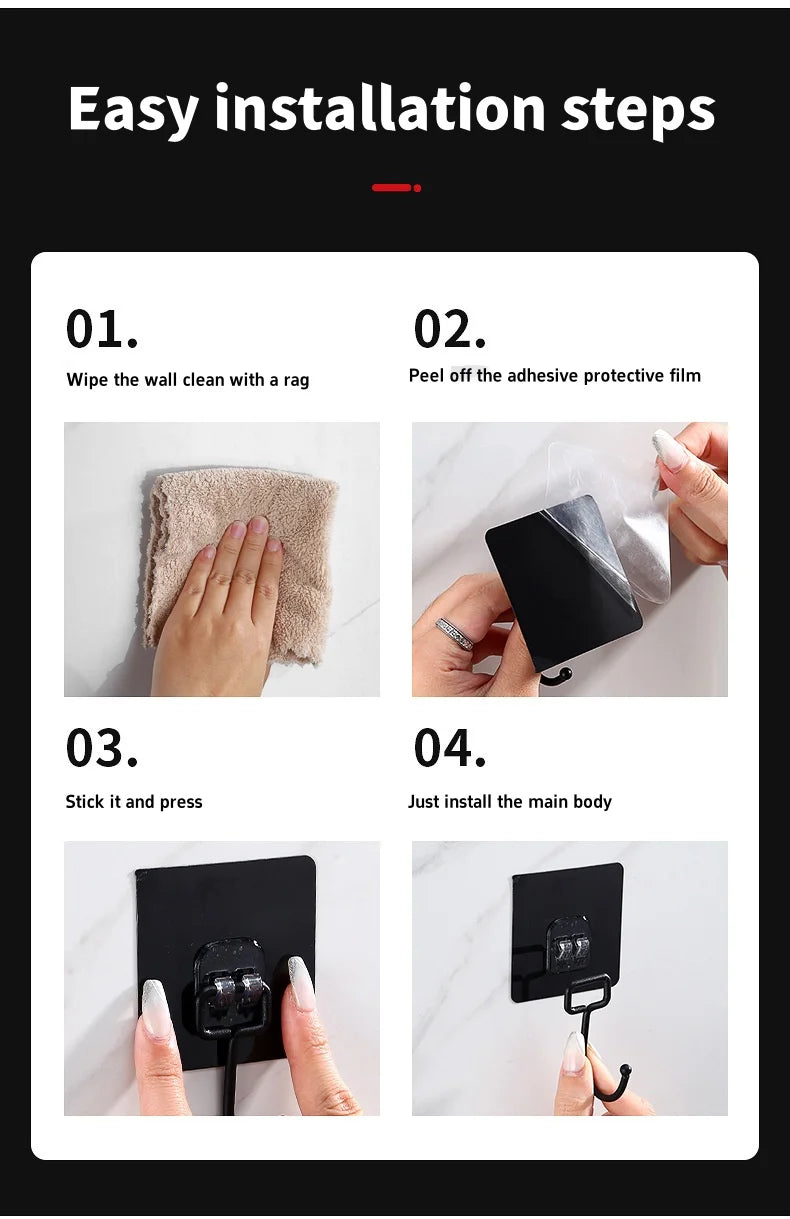 Easy installation steps

01.

Wipe the wall clean with a rag

02.

Peel off the adhesive protective film

03.

Stick it and press

04.

Just install the main body