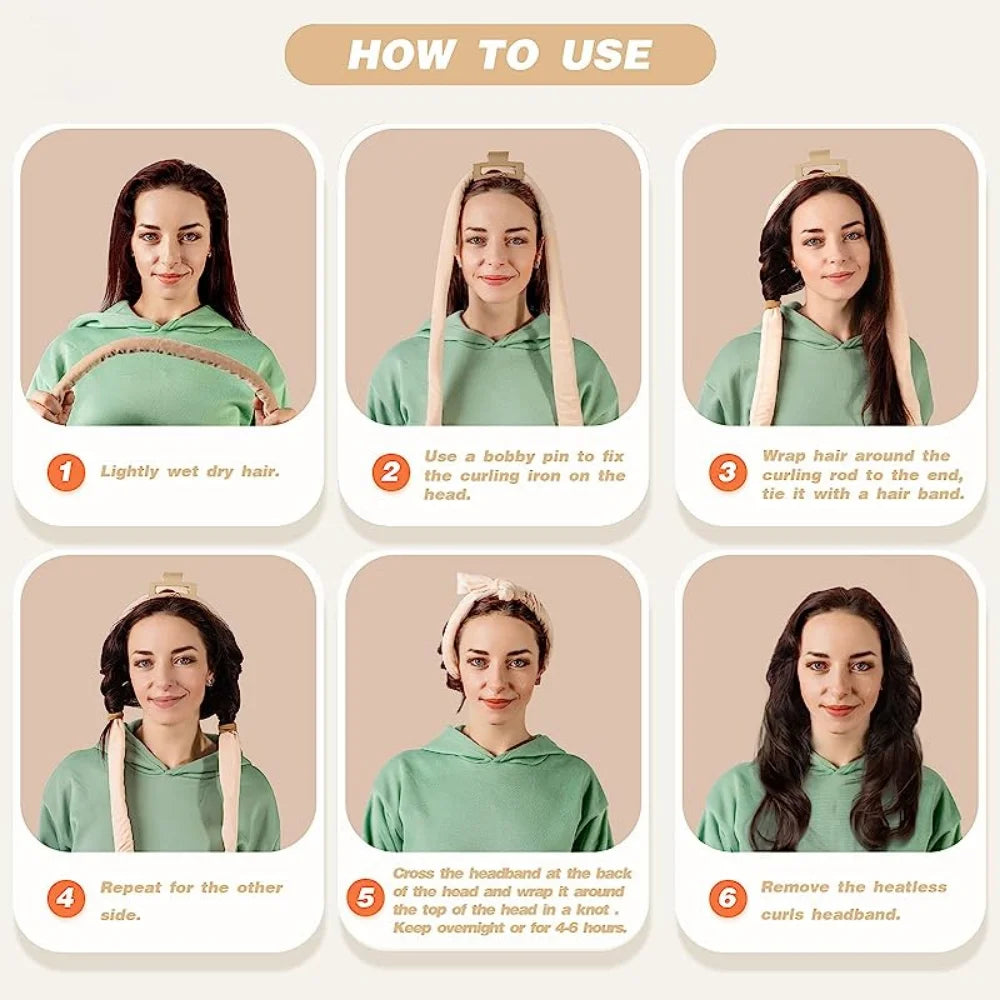 HOW TO USE

1 Lightly wet dry hair.

2 Use a bobby pin to fix the curling iron on the head.

3 Wrap hair around the curling rod to the end, tie it with a hair band.

4 Repeat for the other side.

5 Cross the headband at the back of the head and wrap it around the top of the head in a knot . Keep overnight or for 4-6 hours.

6 Remove the heatless curls headband.