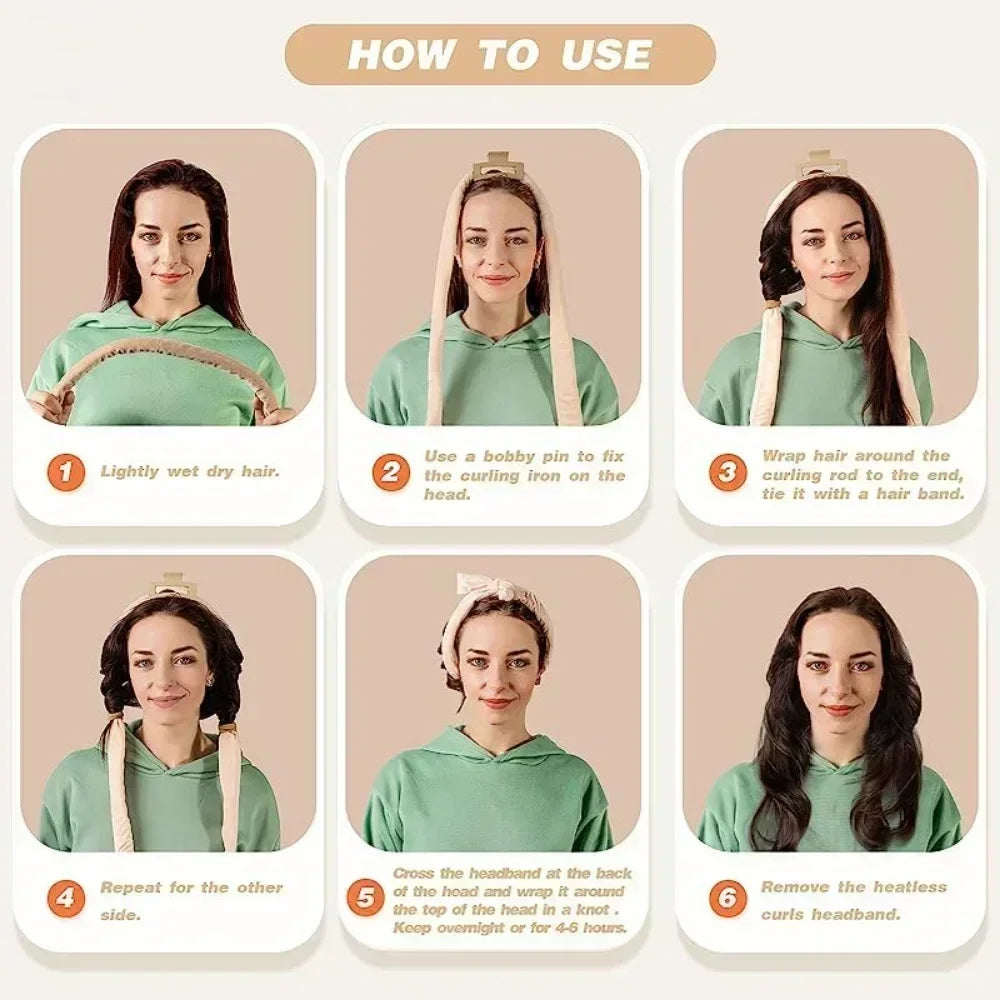 HOW TO USE

1 Lightly wet dry hair.

2 Use a bobby pin to fix the curling iron on the head.

3 Wrap hair around the curling rod to the end, tie it with a hair band.

4 Repeat for the other side.

5 Cross the headband at the back of the head and wrap it around the top of the head in a knot . Keep overnight or for 4-6 hours.

6 Remove the heatless curls headband.