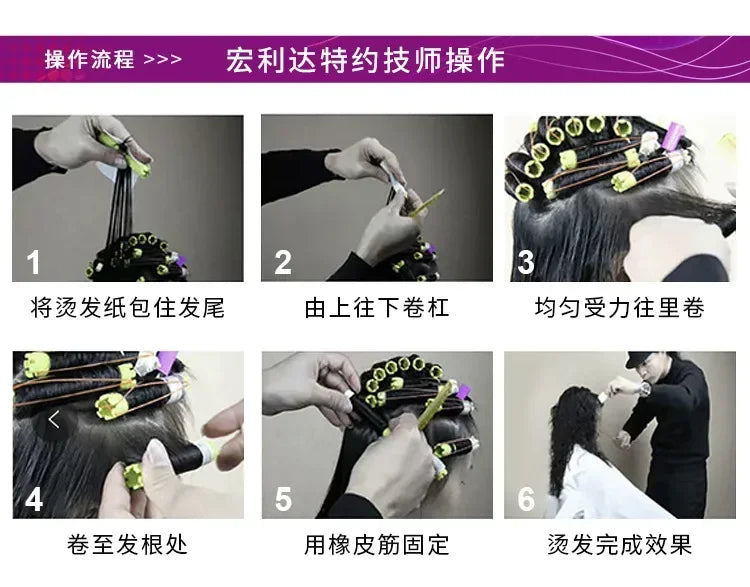 操作流程 >>>

宏利达特约技师操作

1
将烫发纸包住发尾

2
由上往下卷杠

3
均匀受力往里卷

4
卷至发根处

5
用橡皮筋固定

6
烫发完成效果