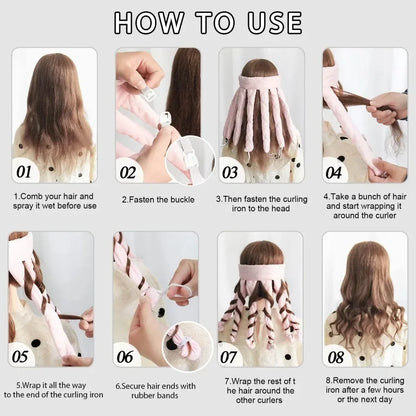 HOW TO USE

01

1.Comb your hair and spray it wet before use

02

2.Fasten the buckle

03

3.Then fasten the curling iron to the head

04

4.Take a bunch of hair and start wrapping it around the curler

05

5.Wrap it all the way to the end of the curling iron

06

6.Secure hair ends with rubber bands

07

7.Wrap the rest of t he hair around the other curlers

08

8.Remove the curling iron after a few hours or the next day