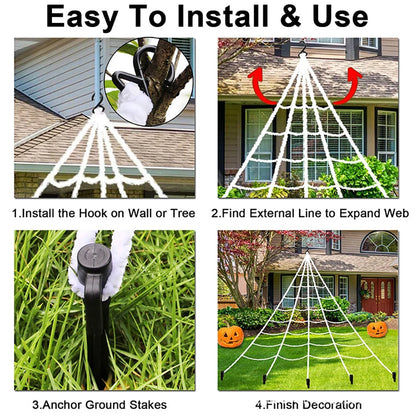 Easy To Install & Use

1.Install the Hook on Wall or Tree

2.Find External Line to Expand Web

3.Anchor Ground Stakes

4.Finish Decoration