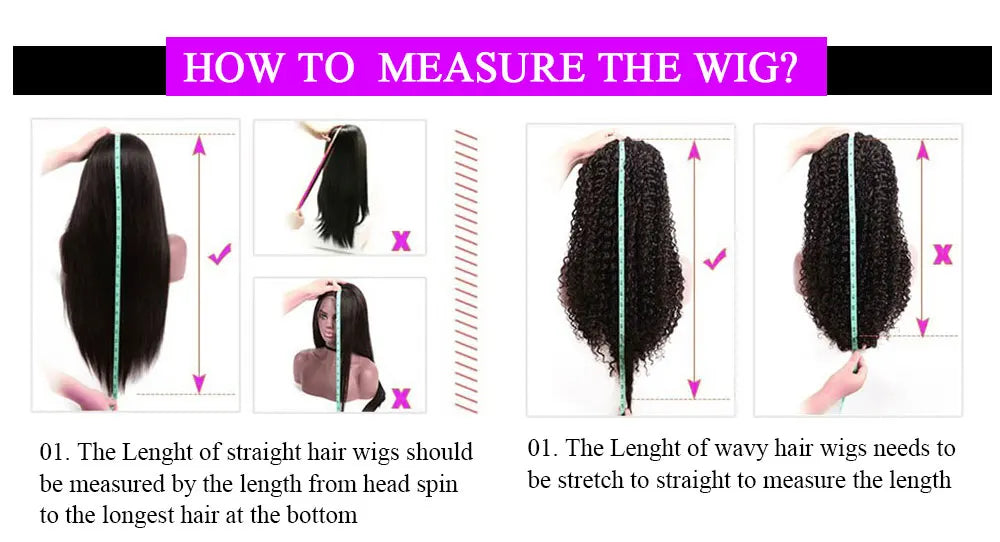 HOW TO MEASURE THE WIG?

01. The Lenght of straight hair wigs should be measured by the length from head spin to the longest hair at the bottom

01. The Lenght of wavy hair wigs needs to be stretch to straight to measure the length