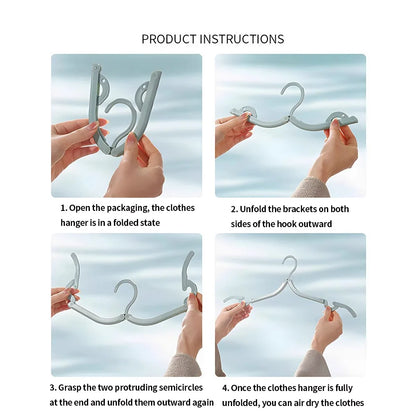 PRODUCT INSTRUCTIONS

1. Open the packaging, the clothes hanger is in a folded state

2. Unfold the brackets on both sides of the hook outward

3. Grasp the two protruding semicircles at the end and unfold them outward again

4. Once the clothes hanger is fully unfolded, you can air dry the clothes