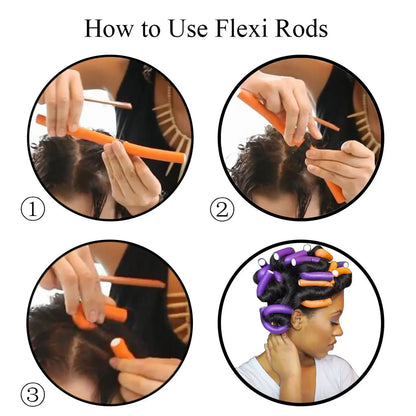 How to Use Flexi Rods

①

②

③