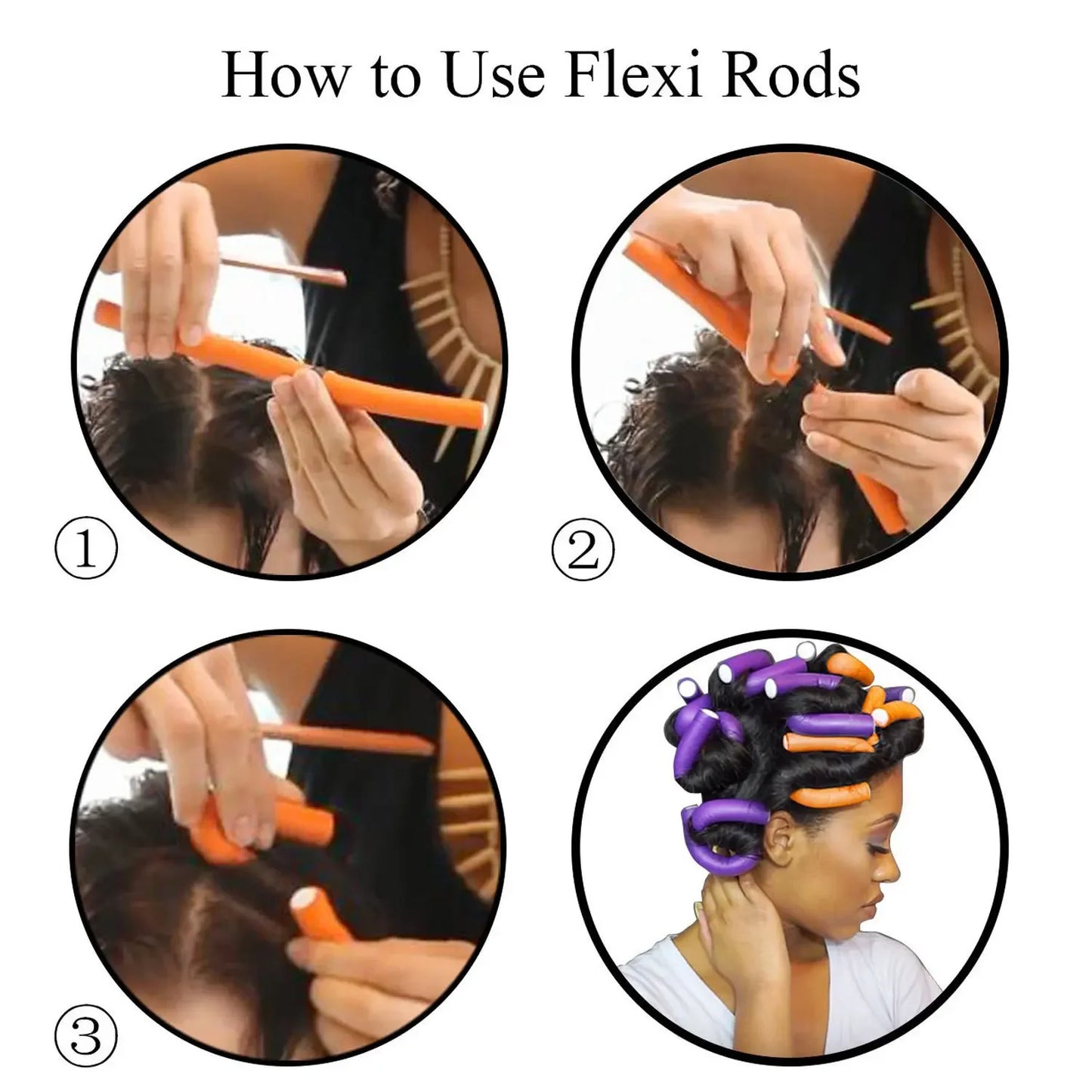 How to Use Flexi Rods

①

②

③