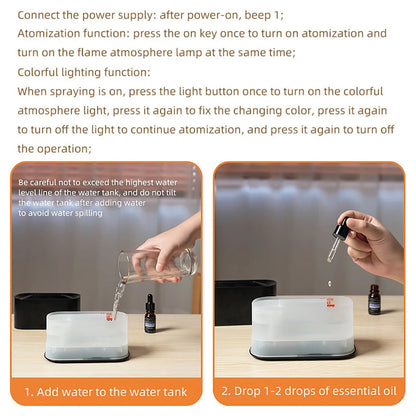 Connect the power supply: after power-on, beep 1;
Atomization function: press the on key once to turn on atomization and turn on the flame atmosphere lamp at the same time;
Colorful lighting function:
When spraying is on, press the light button once to turn on the colorful atmosphere light, press it again to fix the changing color, press it again to turn off the light to continue atomization, and press it again to turn off the operation;

Be careful not to exceed the highest water level line of the water tank, and do not tilt the water tank after adding water to avoid water spilling

1. Add water to the water tank

2. Drop 1-2 drops of essential oil